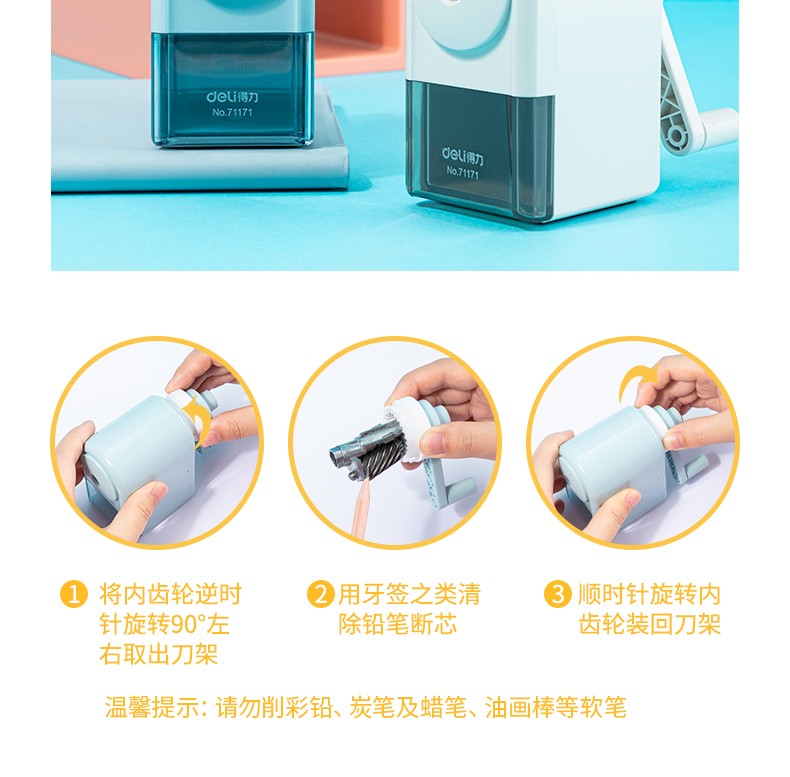 deli得力
No.71171

deli得力
No.71171

1 将内齿轮逆时针旋转90°左右取出刀架

2 用牙签之类清除铅笔断芯

3 顺时针旋转内齿轮装回刀架

温馨提示：请勿削彩铅、炭笔及蜡笔、油画棒等软笔