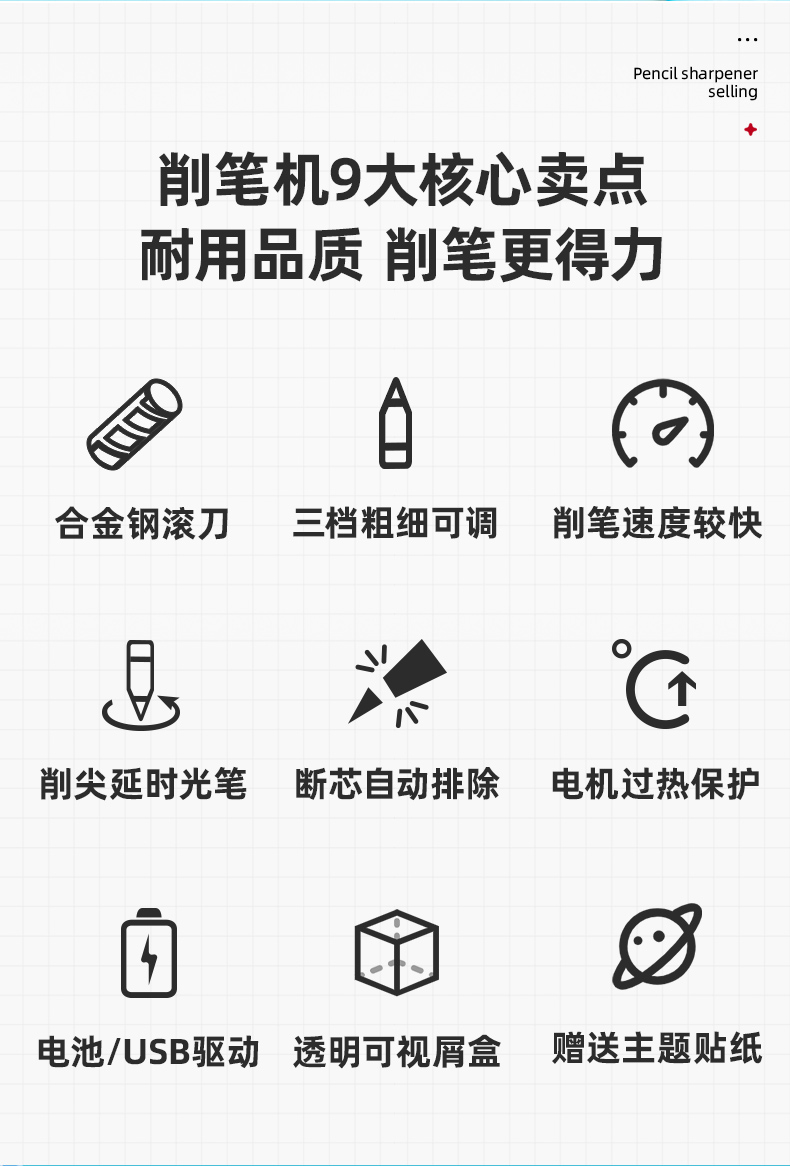 ...

Pencil sharpener
selling

削笔机9大核心卖点
耐用品质 削笔更得力

合金钢滚刀

三档粗细可调

削笔速度较快

削尖延时光笔

断芯自动排除

电机过热保护

电池/USB驱动

透明可视屑盒

赠送主题贴纸