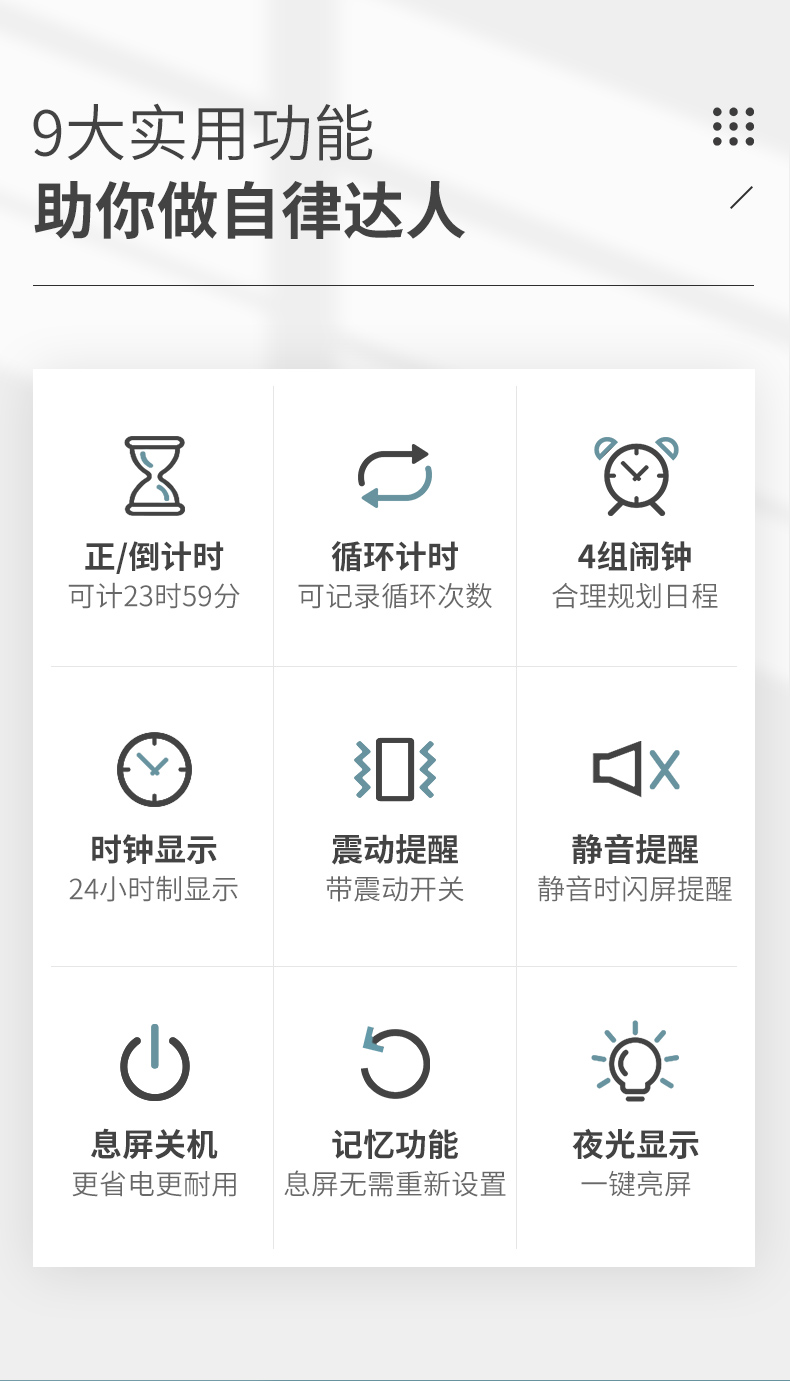 9大实用功能
助你做自律达人

正/倒计时
可计23时59分

循环计时
可记录循环次数

4组闹钟
合理规划日程

时钟显示
24小时制显示

震动提醒
带震动开关

静音提醒
静音时闪屏提醒

息屏关机
更省电更耐用

记忆功能
息屏无需重新设置

夜光显示
一键亮屏