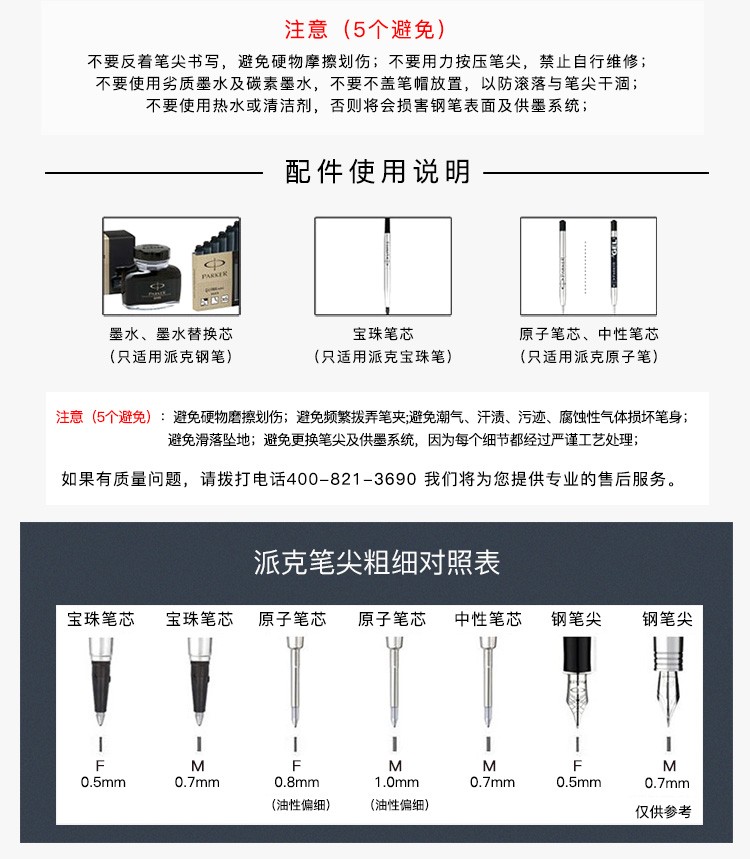 注意（5个避免）

不要反着笔尖书写，避免硬物摩擦划伤；不要用力按压笔尖，禁止自行维修；
不要使用劣质墨水及碳素墨水，不要不盖笔帽放置，以防滚落与笔尖干涸；
不要使用热水或清洁剂，否则将会损害钢笔表面及供墨系统；

配件使用说明

PARKER

墨水、墨水替换芯
（只适用派克钢笔）

宝珠笔芯
（只适用派克宝珠笔）

原子笔芯、中性笔芯
（只适用派克原子笔）

注意（5个避免）：避免硬物磨擦划伤；避免频繁拔弄笔夹;避免潮气、汗渍、污迹、腐蚀性气体损坏笔身；
避免滑落坠地；避免更换笔尖及供墨系统，因为每个细节都经过严谨工艺处理；

如果有质量问题，请拨打电话400-821-3690 我们将为您提供专业的售后服务。

派克笔尖粗细对照表

| 宝珠笔芯 | 宝珠笔芯 | 原子笔芯 | 原子笔芯 | 中性笔芯 | 钢笔尖 | 钢笔尖 |
|---|---|---|---|---|---|---|
| F | M | F | M | M | F | M |
| 0.5mm | 0.7mm | 0.8mm | 1.0mm | 0.7mm | 0.5mm | 0.7mm |
| | | (油性偏细) | (油性偏细) | | | |

仅供参考