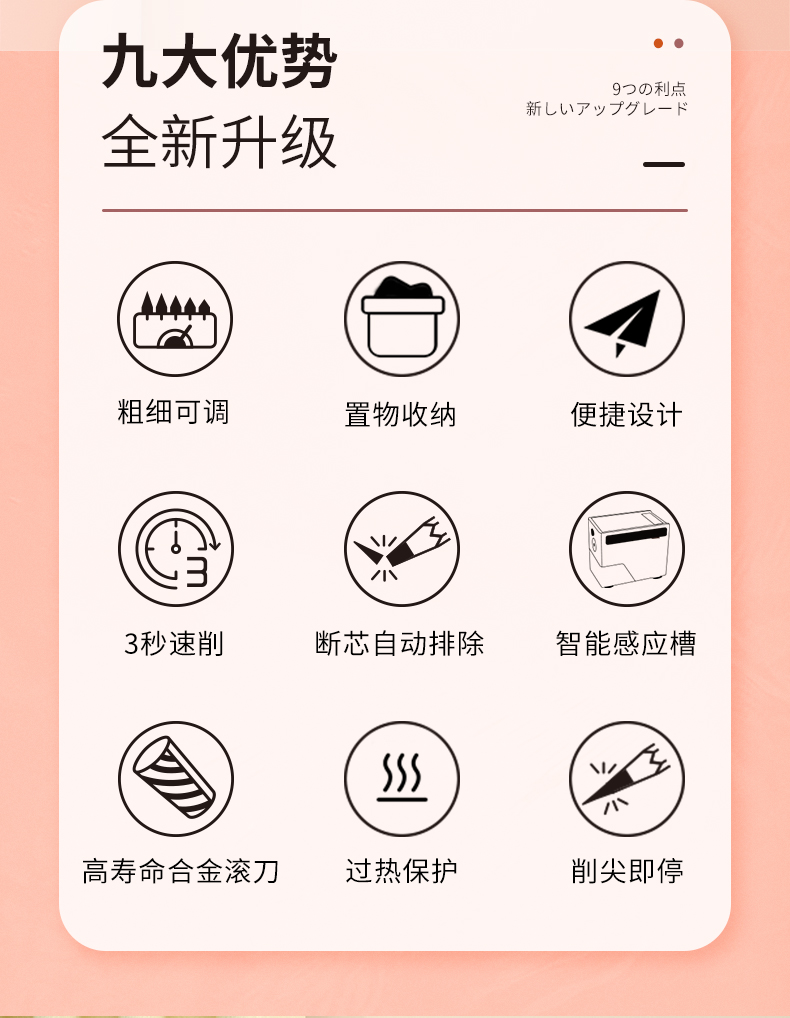 九大优势
全新升级

9つの利点
新しいアップグレード

粗细可调

置物收纳

便捷设计

3秒速削

断芯自动排除

智能感应槽

高寿命合金滚刀

过热保护

削尖即停