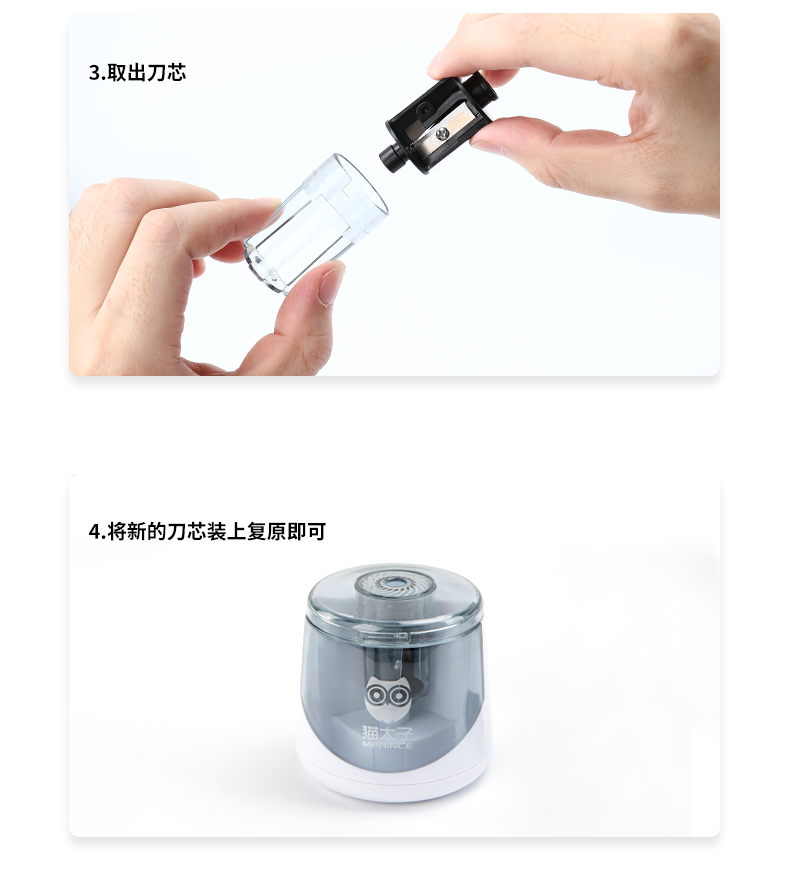 3.取出刀芯

4.将新的刀芯装上复原即可

猫太子
MPRINCE