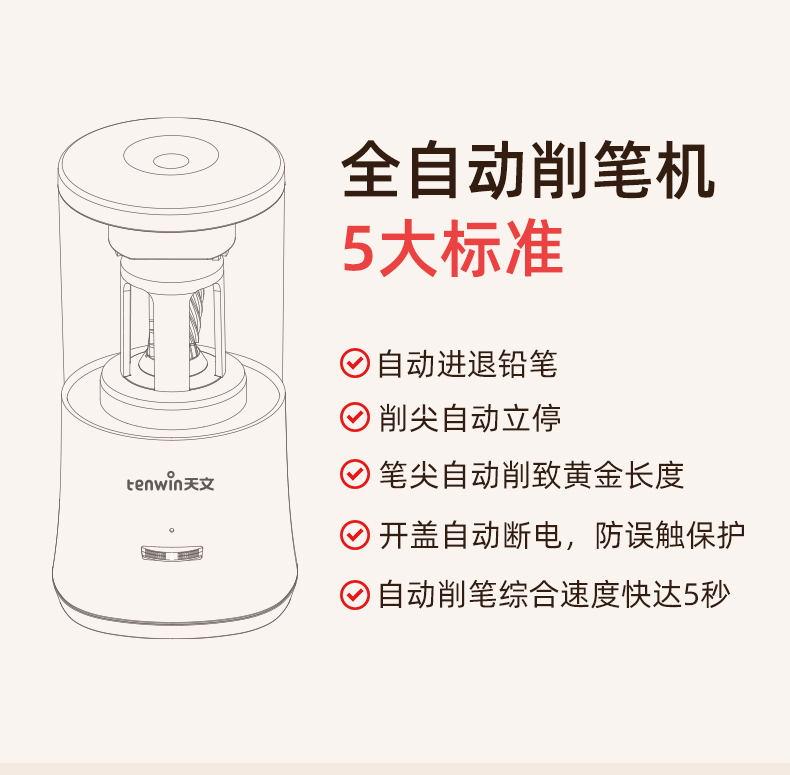 tenwin天文

全自动削笔机
5大标准

自动进退铅笔
削尖自动立停
笔尖自动削致黄金长度
开盖自动断电，防误触保护
自动削笔综合速度快达5秒