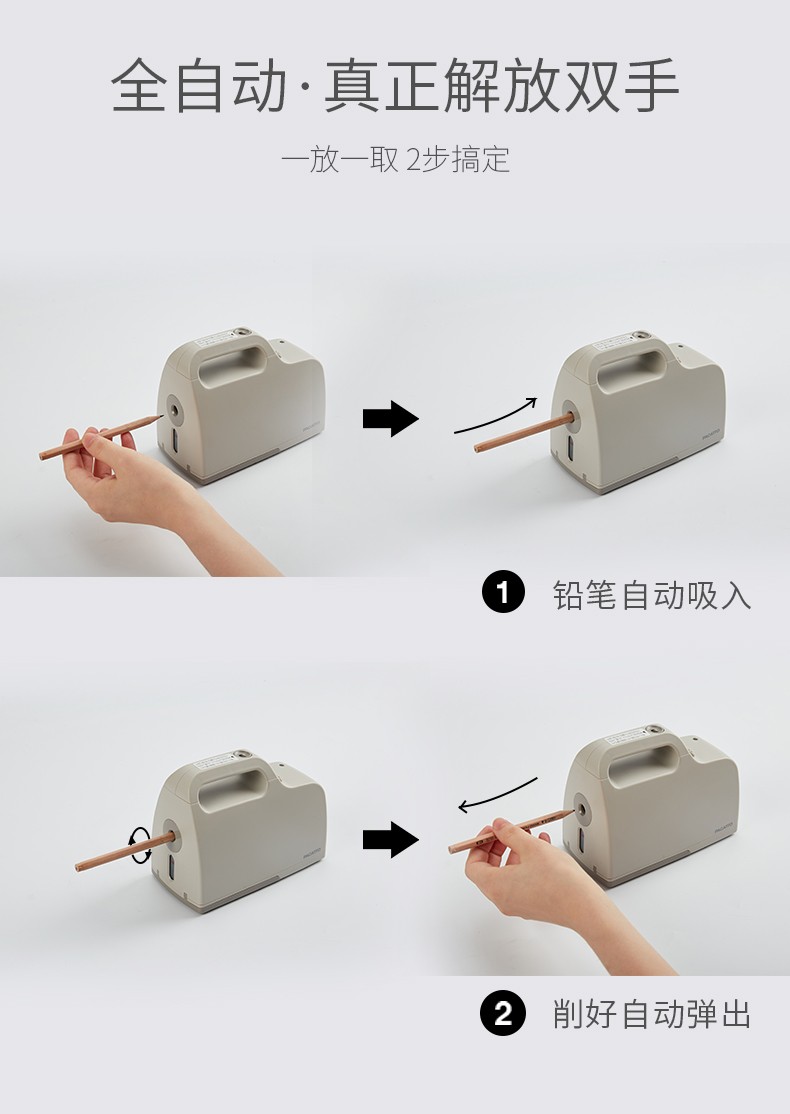 全自动·真正解放双手

一放一取 2步搞定

1 铅笔自动吸入

2 削好自动弹出