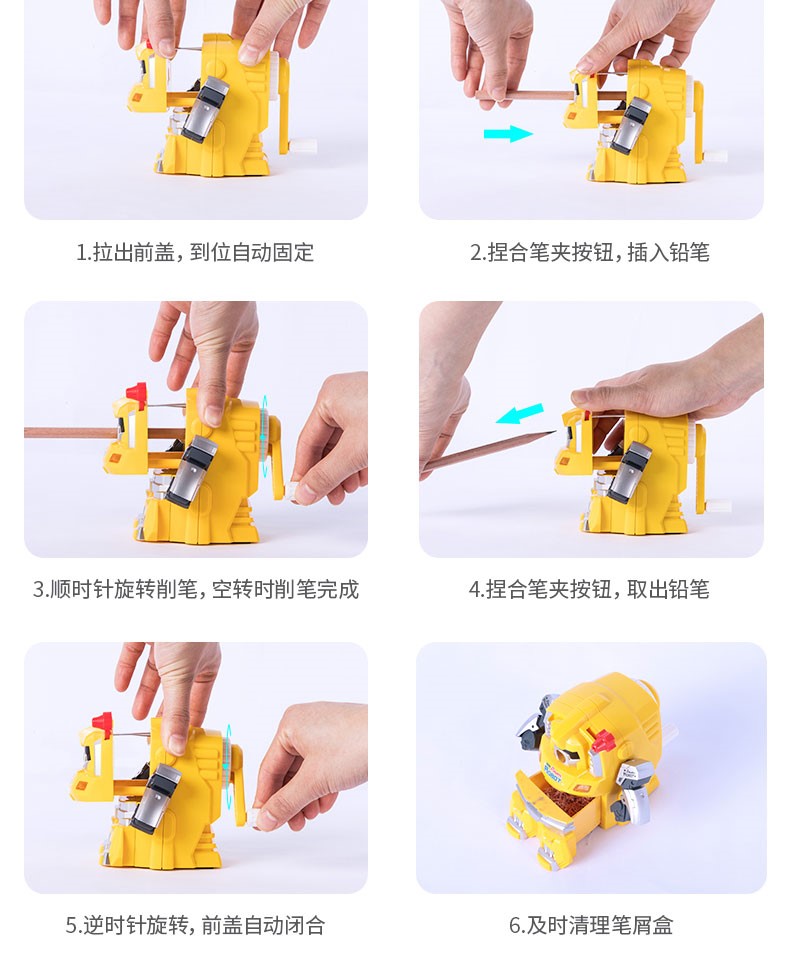 1.拉出前盖，到位自动固定

2.捏合笔夹按钮，插入铅笔

3.顺时针旋转削笔，空转时削笔完成

4.捏合笔夹按钮，取出铅笔

5.逆时针旋转，前盖自动闭合

6.及时清理笔屑盒