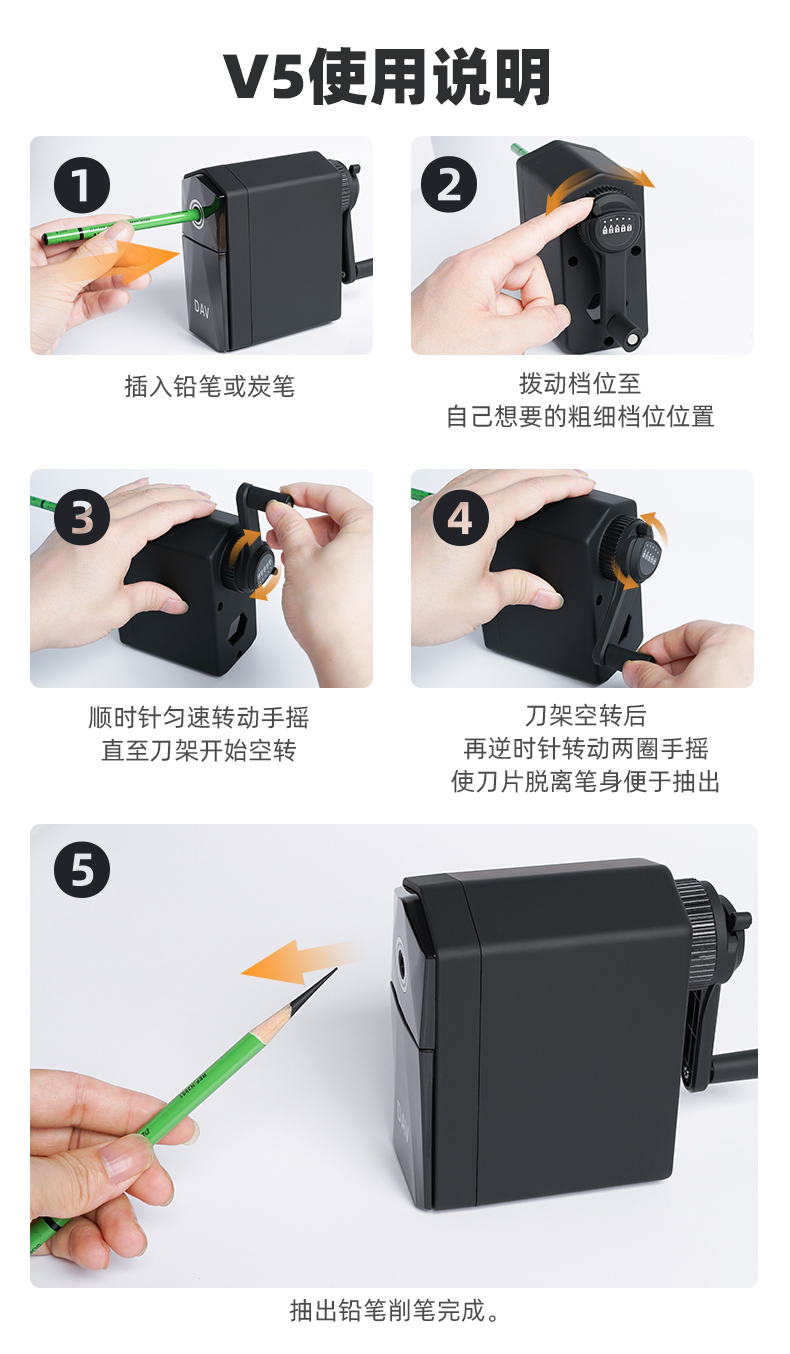 V5使用说明

1

DAV

插入铅笔或炭笔

2

拨动档位至
自己想要的粗细档位位置

3

顺时针匀速转动手摇
直至刀架开始空转

4

刀架空转后
再逆时针转动两圈手摇
使刀片脱离笔身便于抽出

5

DAV

抽出铅笔削笔完成。