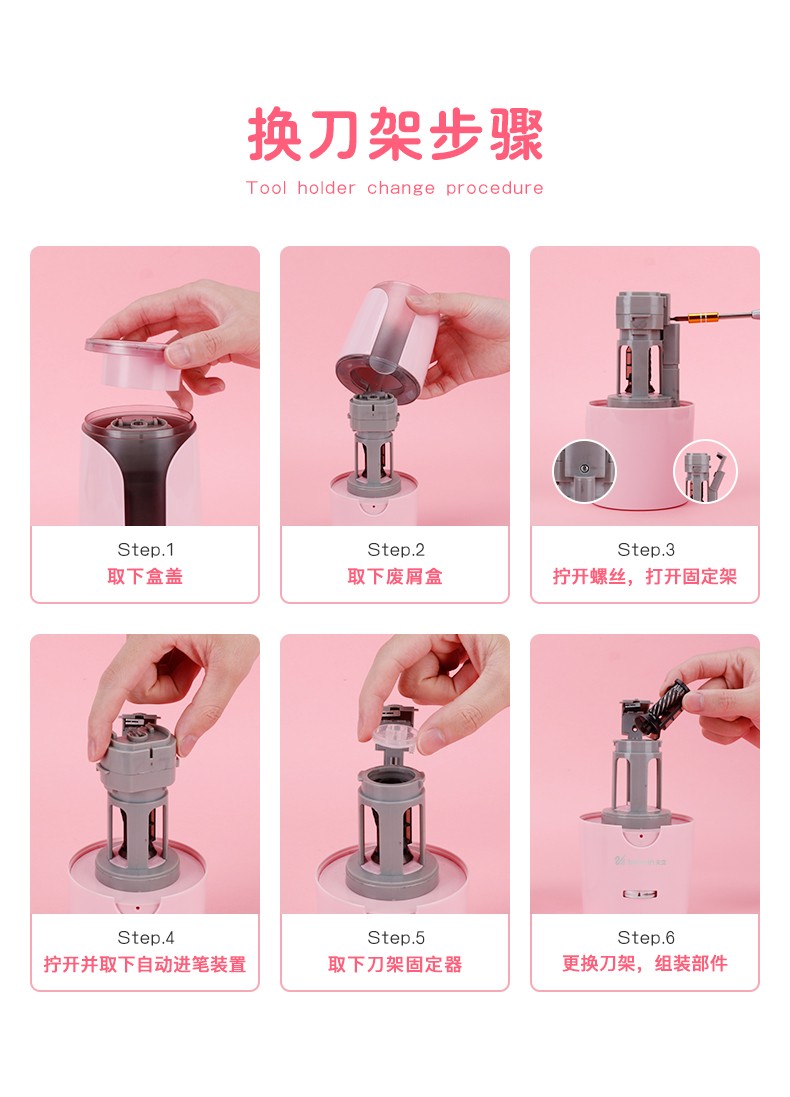 换刀架步骤

Tool holder change procedure

Step.1
取下盒盖

Step.2
取下废屑盒

Step.3
拧开螺丝，打开固定架

Step.4
拧开并取下自动进笔装置

Step.5
取下刀架固定器

Step.6
更换刀架，组装部件