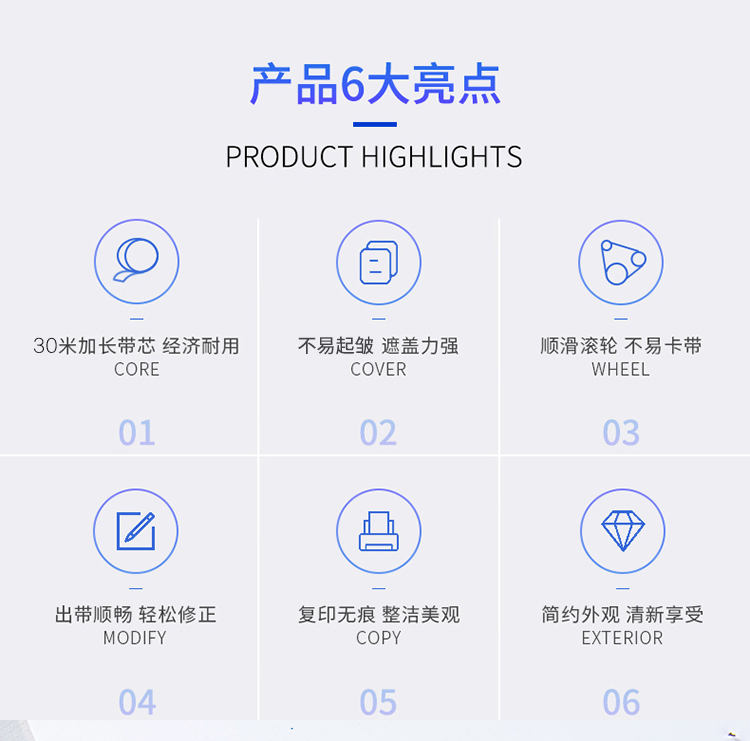 产品6大亮点

PRODUCT HIGHLIGHTS

30米加长带芯 经济耐用
CORE

01

不易起皱 遮盖力强
COVER

02

顺滑滚轮 不易卡带
WHEEL

03

出带顺畅 轻松修正
MODIFY

04

复印无痕 整洁美观
COPY

05

简约外观 清新享受
EXTERIOR

06