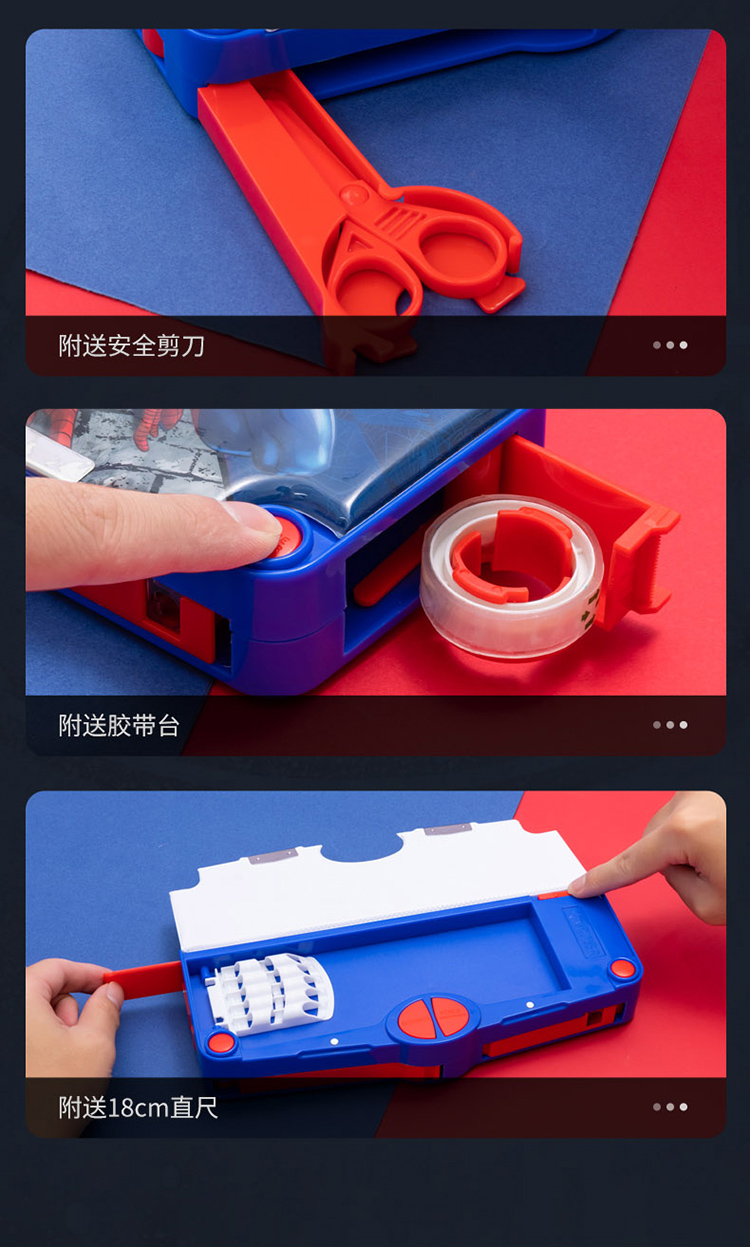 附送安全剪刀

附送胶带台

附送18cm直尺