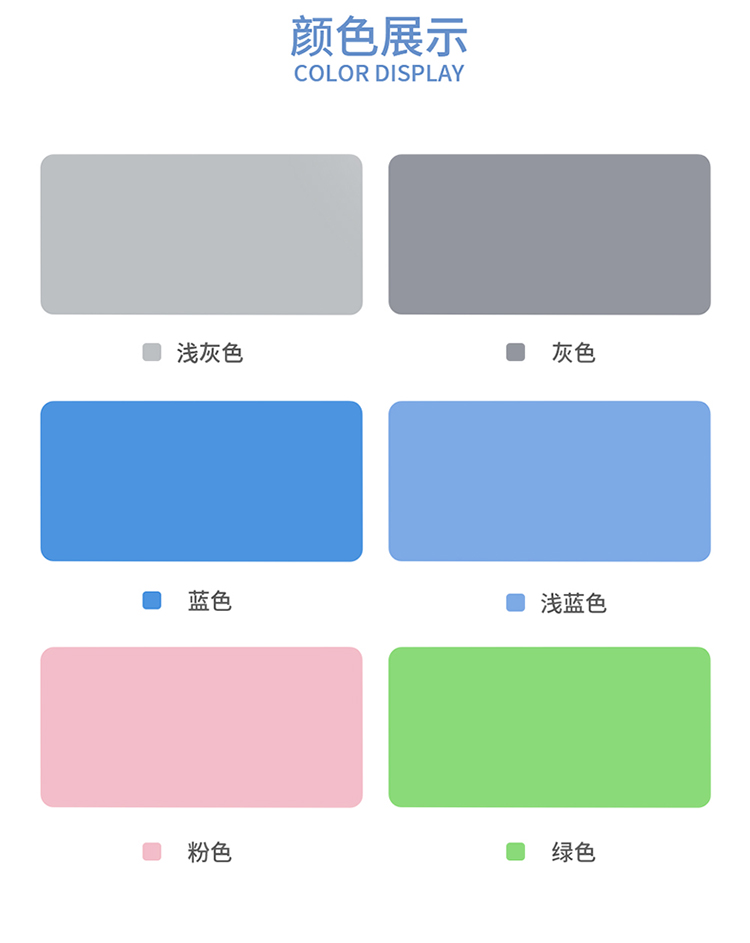 颜色展示
COLOR DISPLAY

浅灰色

灰色

蓝色

浅蓝色

粉色

绿色