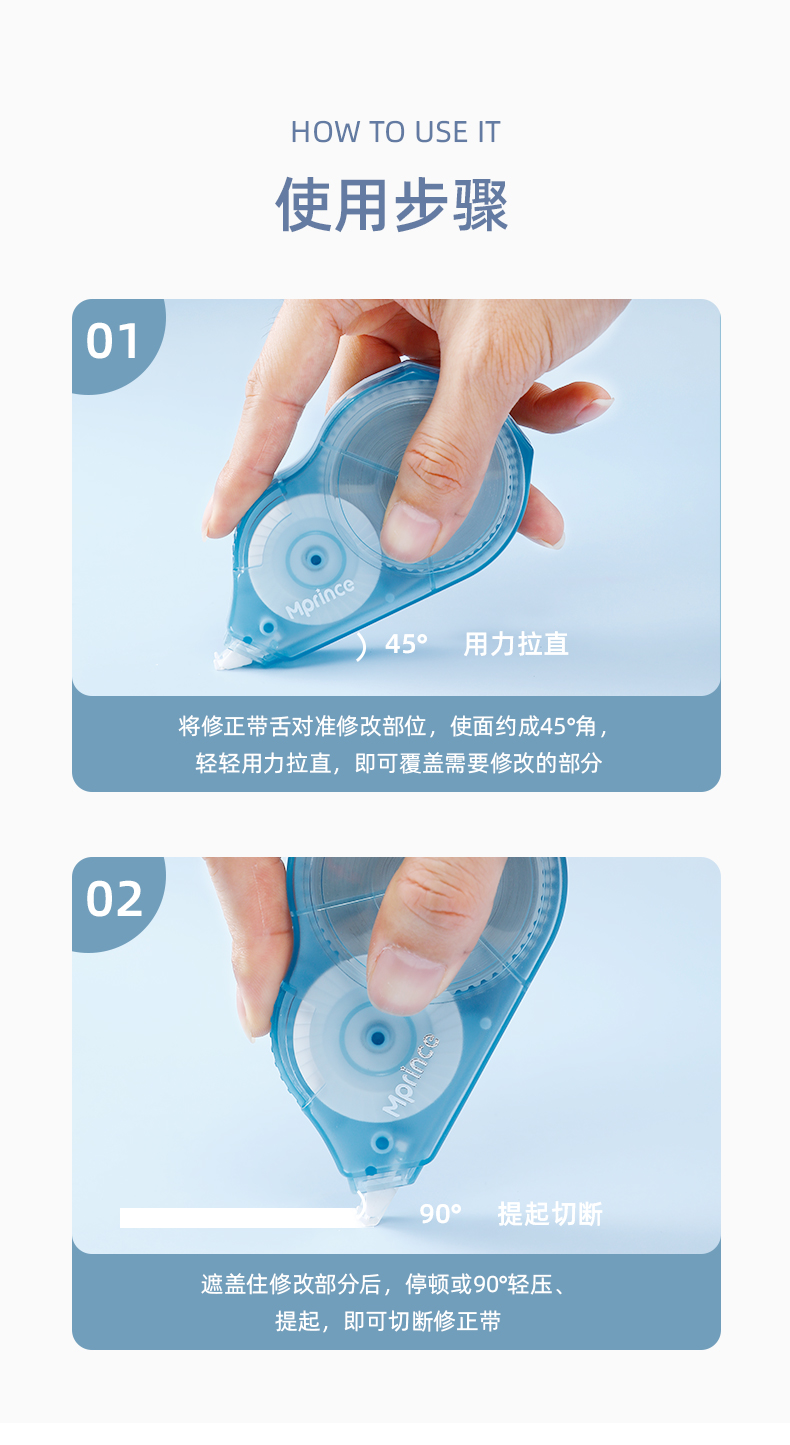 HOW TO USE IT

使用步骤

01

Mprince

45°　用力拉直

将修正带舌对准修改部位，使面约成45°角，轻轻用力拉直，即可覆盖需要修改的部分

02

Mprince

90°　提起切断

遮盖住修改部分后，停顿或90°轻压、提起，即可切断修正带