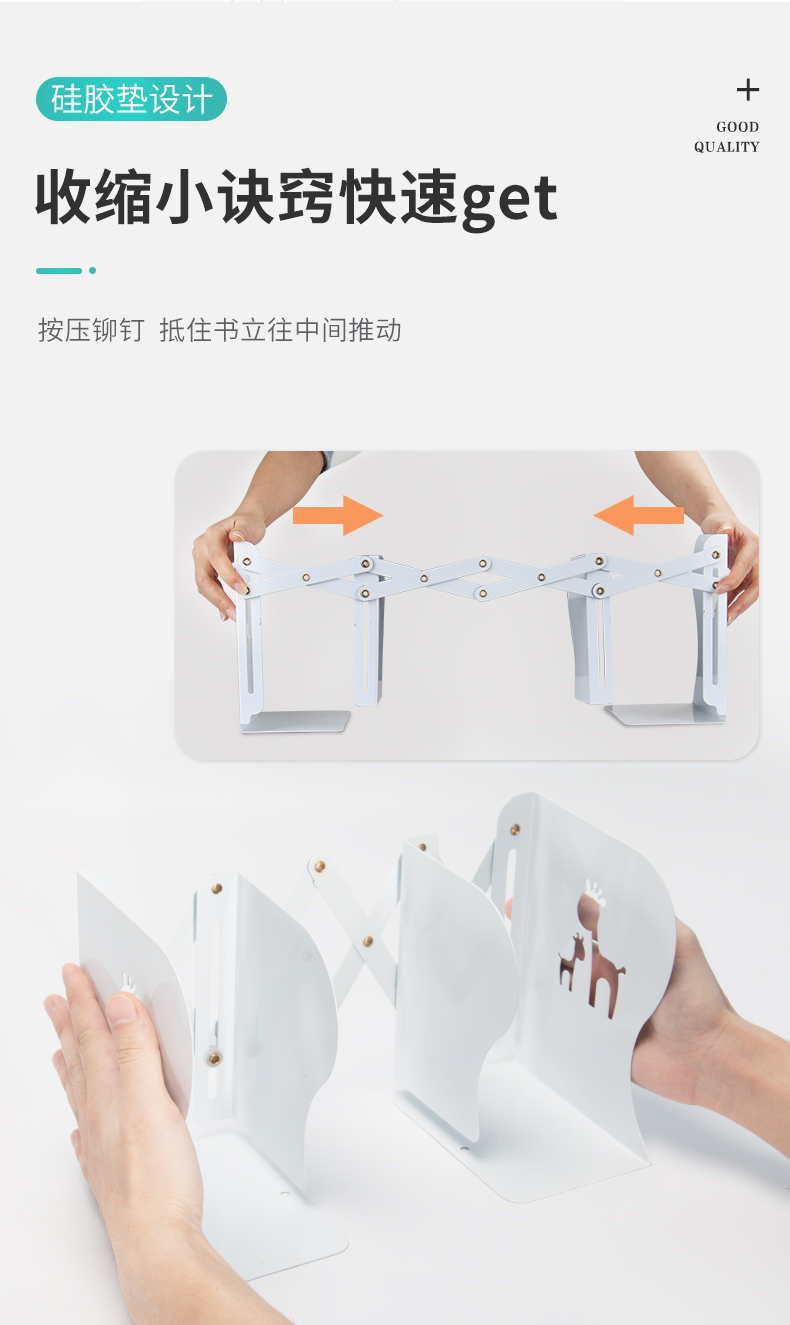 硅胶垫设计

+
GOOD
QUALITY

收缩小诀窍快速get

按压铆钉 抵住书立往中间推动