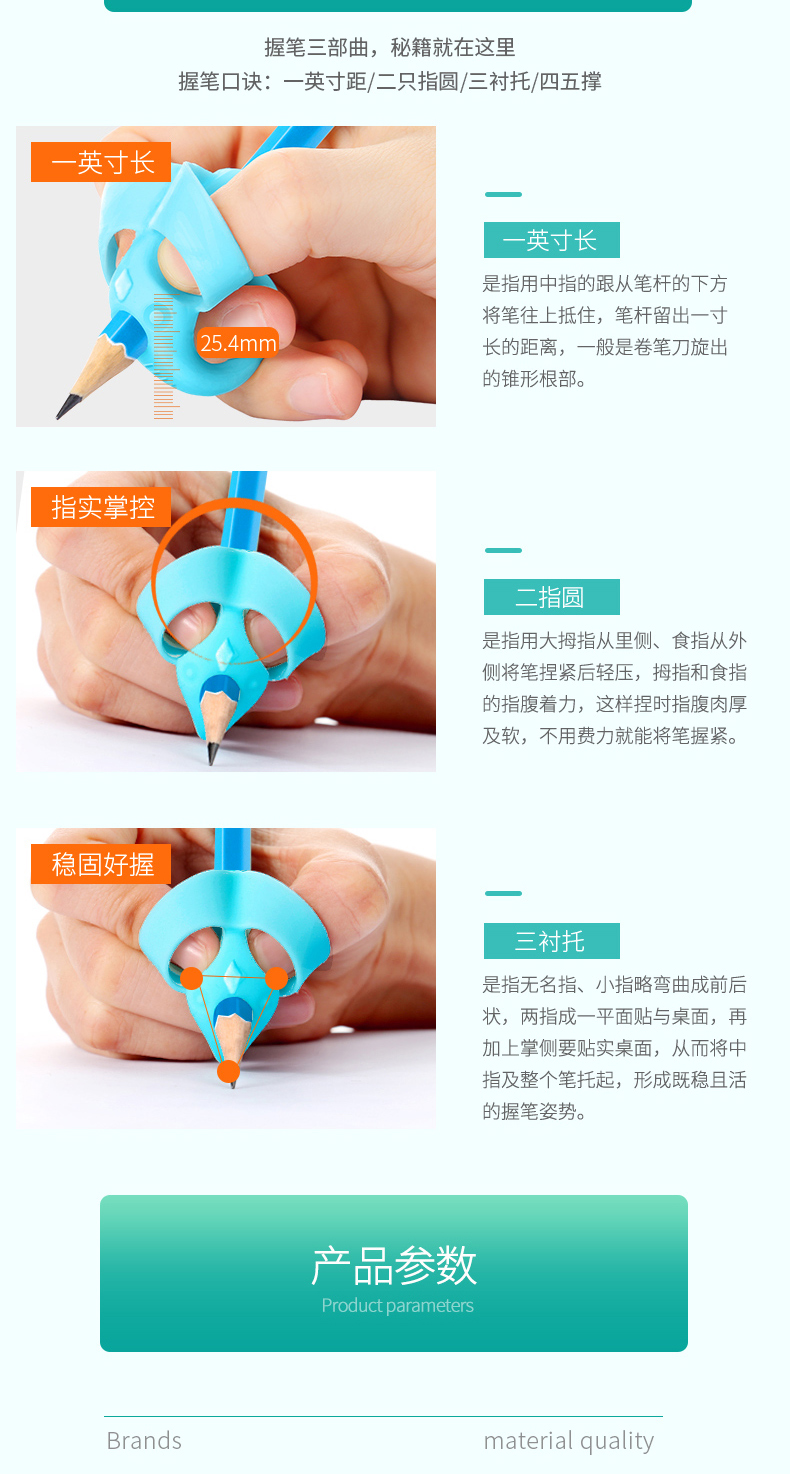 握笔三部曲，秘籍就在这里
握笔口诀：一英寸距/二只指圆/三衬托/四五撑

一英寸长

25.4mm

一英寸长
是指用中指的跟从笔杆的下方将笔往上抵住，笔杆留出一寸长的距离，一般是卷笔刀旋出的锥形根部。

指实掌控

二指圆
是指用大拇指从里侧、食指从外侧将笔捏紧后轻压，拇指和食指的指腹着力，这样捏时指腹肉厚及软，不用费力就能将笔握紧。

稳固好握

三衬托
是指无名指、小指略弯曲成前后状，两指成一平面贴与桌面，再加上掌侧要贴实桌面，从而将中指及整个笔托起，形成既稳且活的握笔姿势。

产品参数
Product parameters

Brands
material quality