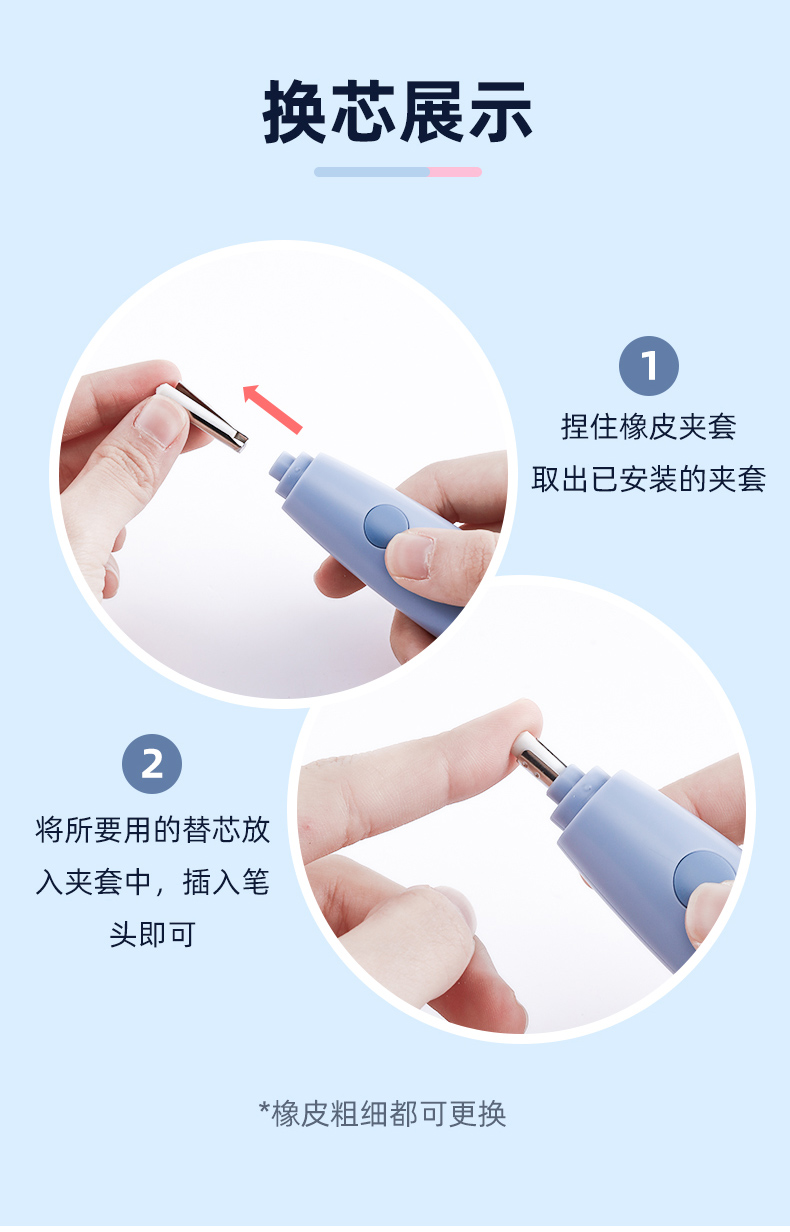 换芯展示

1
捏住橡皮夹套
取出已安装的夹套

2
将所要用的替芯放入夹套中，插入笔头即可

*橡皮粗细都可更换