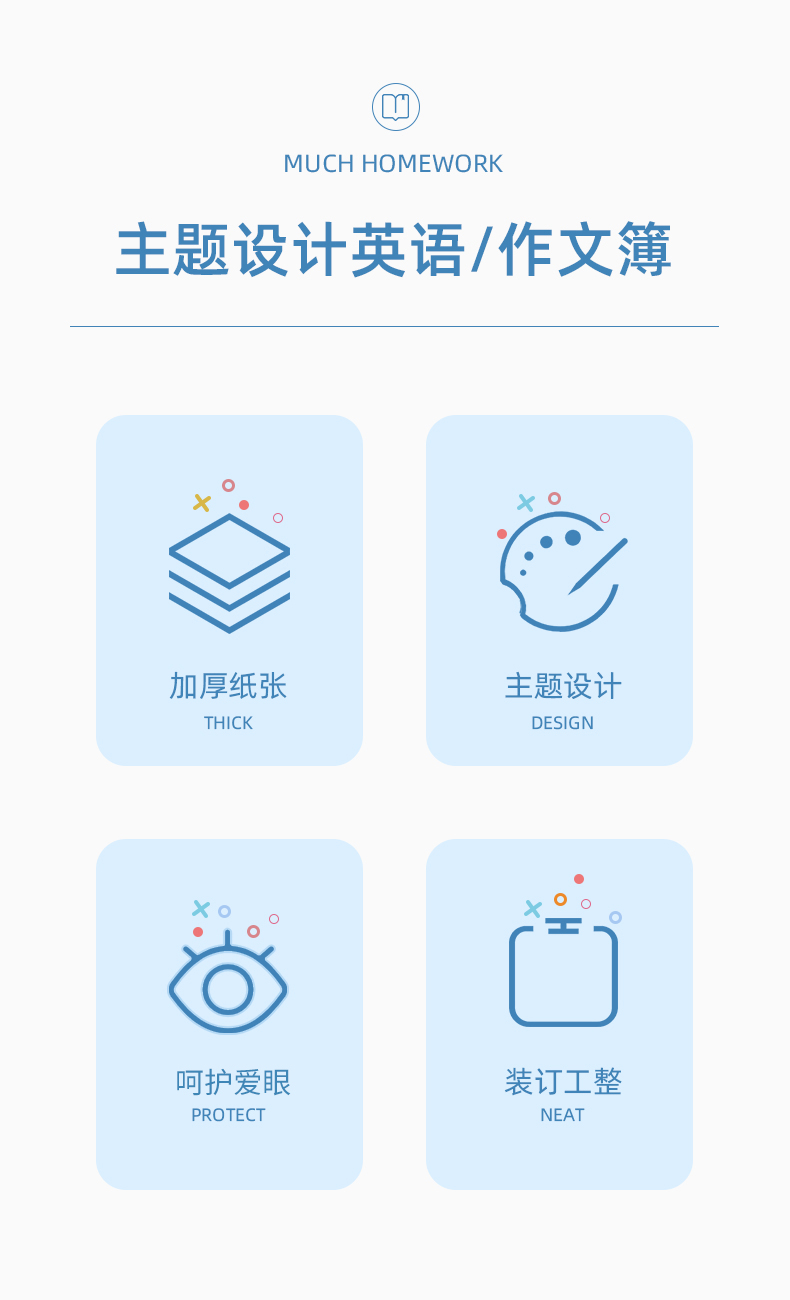 MUCH HOMEWORK

主题设计英语/作文簿

加厚纸张
THICK

主题设计
DESIGN

呵护爱眼
PROTECT

装订工整
NEAT