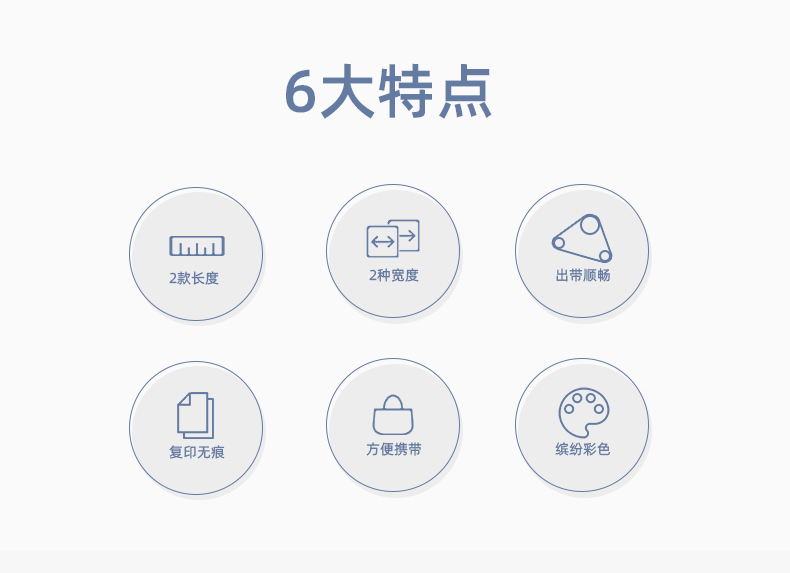 6大特点

2款长度

2种宽度

出带顺畅

复印无痕

方便携带

缤纷彩色