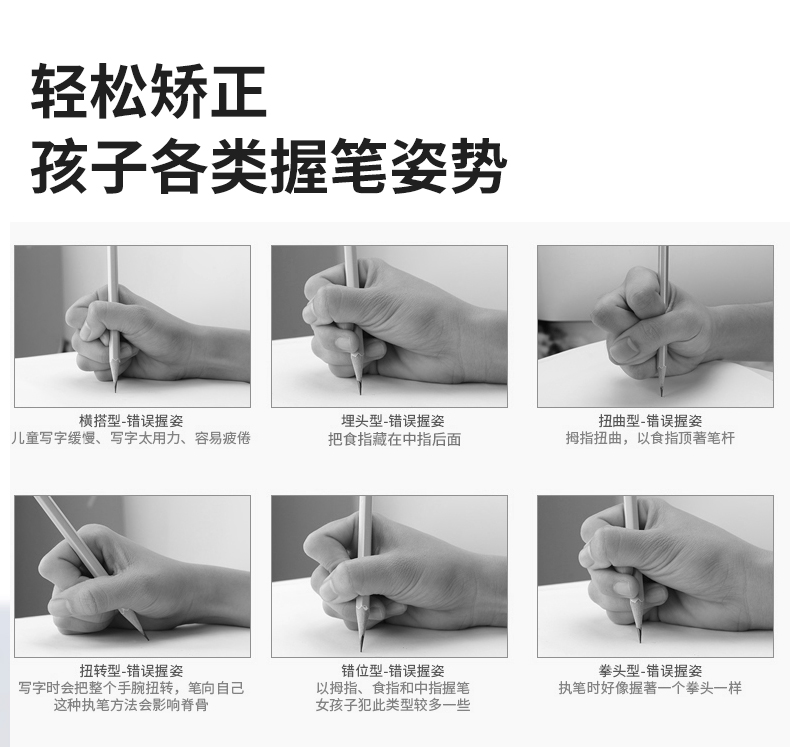 轻松矫正
孩子各类握笔姿势

横搭型-错误握姿
儿童写字缓慢、写字太用力、容易疲倦

埋头型-错误握姿
把食指藏在中指后面

扭曲型-错误握姿
拇指扭曲，以食指顶著笔杆

扭转型-错误握姿
写字时会把整个手腕扭转，笔向自己
这种执笔方法会影响脊骨

错位型-错误握姿
以拇指、食指和中指握笔
女孩子犯此类型较多一些

拳头型-错误握姿
执笔时好像握著一个拳头一样